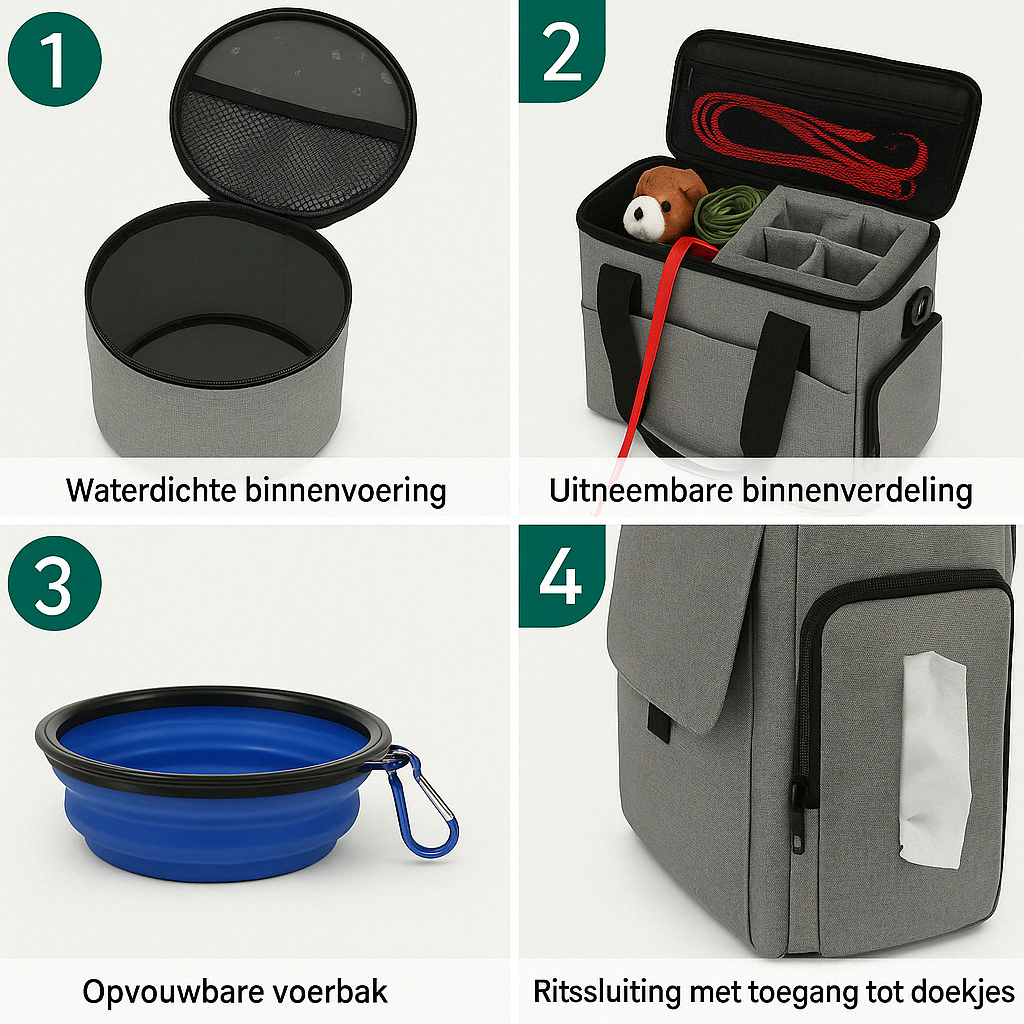 1

Waterdichte binnenvoering

2

Uitneembare binnenverdeling

3

Opvouwbare voerbak

4

Ritssluiting met toegang tot doekjes