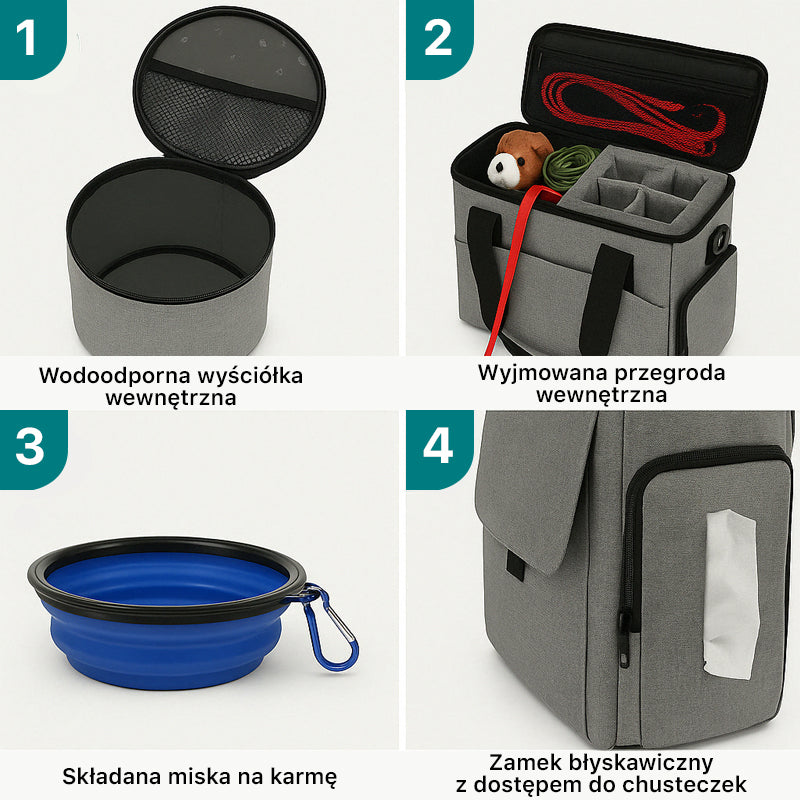 1

Wodoodporna wyściółka wewnętrzna

2

Wyjmowana przegroda wewnętrzna

3

Składana miska na karmę

4

Zamek błyskawiczny z dostępem do chusteczek